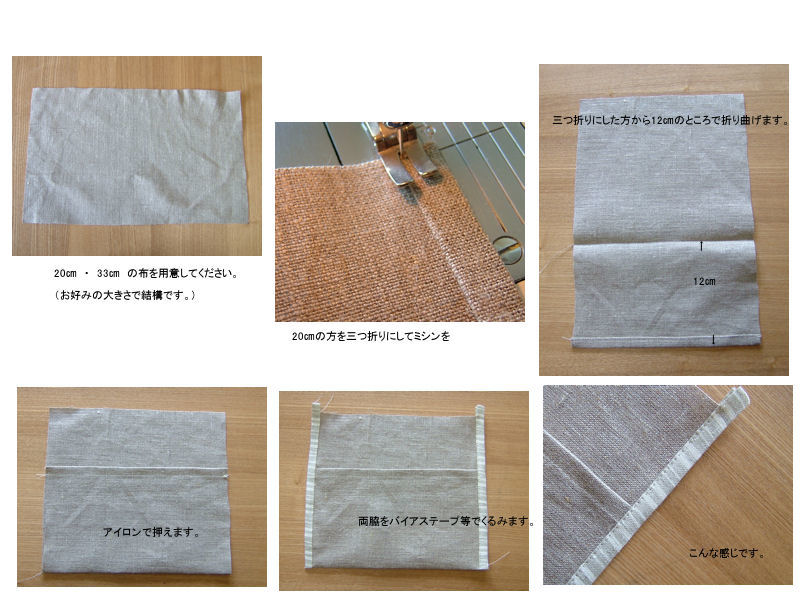 20cm ・ 33cm の布を用意してください。
（お好みの大きさで結構です。）

20cmの方を三つ折りにしてミシンを

三つ折りにした方から12cmのところで折り曲げます。

12cm

アイロンで押えます。

両脇をバイアステープ等でくるみます。

こんな感じです。